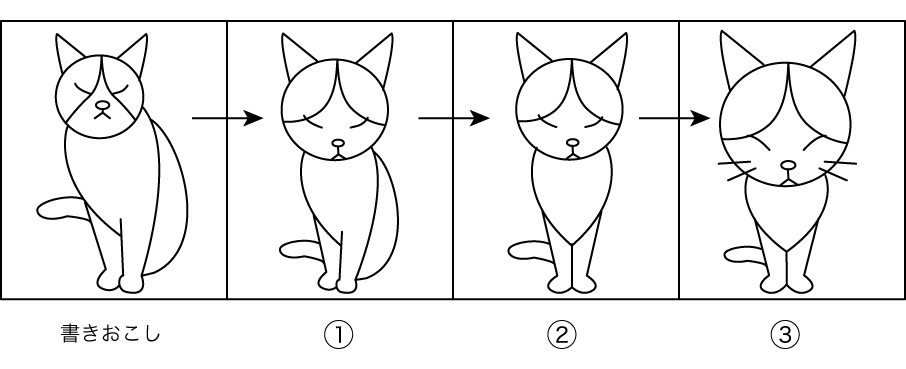 書きおこし

①

②

③